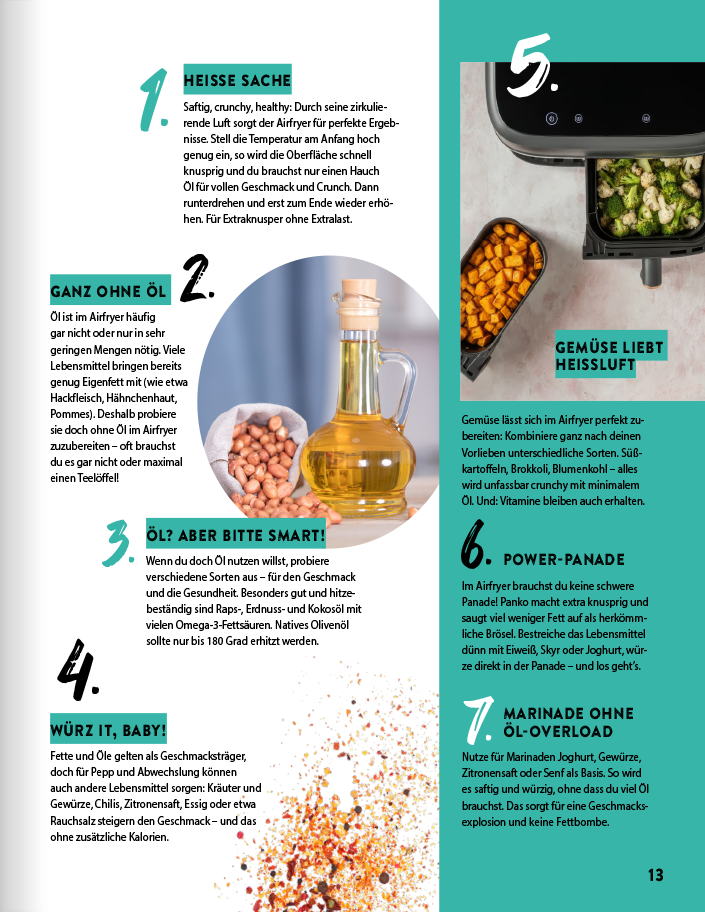 1.

HEISSE SACHE

Saftig, crunchy, healthy: Durch seine zirkulierende Luft sorgt der Airfryer für perfekte Ergebnisse. Stell die Temperatur am Anfang hoch genug ein, so wird die Oberfläche schnell knusprig und du brauchst nur einen Hauch Öl für vollen Geschmack und Crunch. Dann runterdrehen und erst zum Ende wieder erhöhen. Für Extraknusper ohne Extralast.

2.

GANZ OHNE ÖL

Öl ist im Airfryer häufig gar nicht oder nur in sehr geringen Mengen nötig. Viele Lebensmittel bringen bereits genug Eigenfett mit (wie etwa Hackfleisch, Hähnchenhaut, Pommes). Deshalb probiere sie doch ohne Öl im Airfryer zuzubereiten – oft brauchst du es gar nicht oder maximal einen Teelöffel!

3.

ÖL? ABER BITTE SMART!

Wenn du doch Öl nutzen willst, probiere verschiedene Sorten aus – für den Geschmack und die Gesundheit. Besonders gut und hitzebeständig sind Raps-, Erdnuss- und Kokosöl mit vielen Omega-3-Fettsäuren. Natives Olivenöl sollte nur bis 180 Grad erhitzt werden.

4.

WÜRZ IT, BABY!

Fette und Öle gelten als Geschmacksträger, doch für Pepp und Abwechslung können auch andere Lebensmittel sorgen: Kräuter und Gewürze, Chilis, Zitronensaft, Essig oder etwa Rauchsalz steigern den Geschmack – und das ohne zusätzliche Kalorien.

5.

GEMÜSE LIEBT HEISSLUFT

Gemüse lässt sich im Airfryer perfekt zubereiten: Kombiniere ganz nach deinen Vorlieben unterschiedliche Sorten. Süßkartoffeln, Brokkoli, Blumenkohl – alles wird unfassbar crunchy mit minimalem Öl. Und: Vitamine bleiben auch erhalten.

6.

POWER-PANADE

Im Airfryer brauchst du keine schwere Panade! Panko macht extra knusprig und saugt viel weniger Fett auf als herkömmliche Brösel. Bestreiche das Lebensmittel dünn mit Eiweiß, Skyr oder Joghurt, würze direkt in der Panade – und los geht's.

7.

MARINADE OHNE ÖL-OVERLOAD

Nutze für Marinaden Joghurt, Gewürze, Zitronensaft oder Senf als Basis. So wird es saftig und würzig, ohne dass du viel Öl brauchst. Das sorgt für eine Geschmacksexplosion und keine Fettbombe.

13