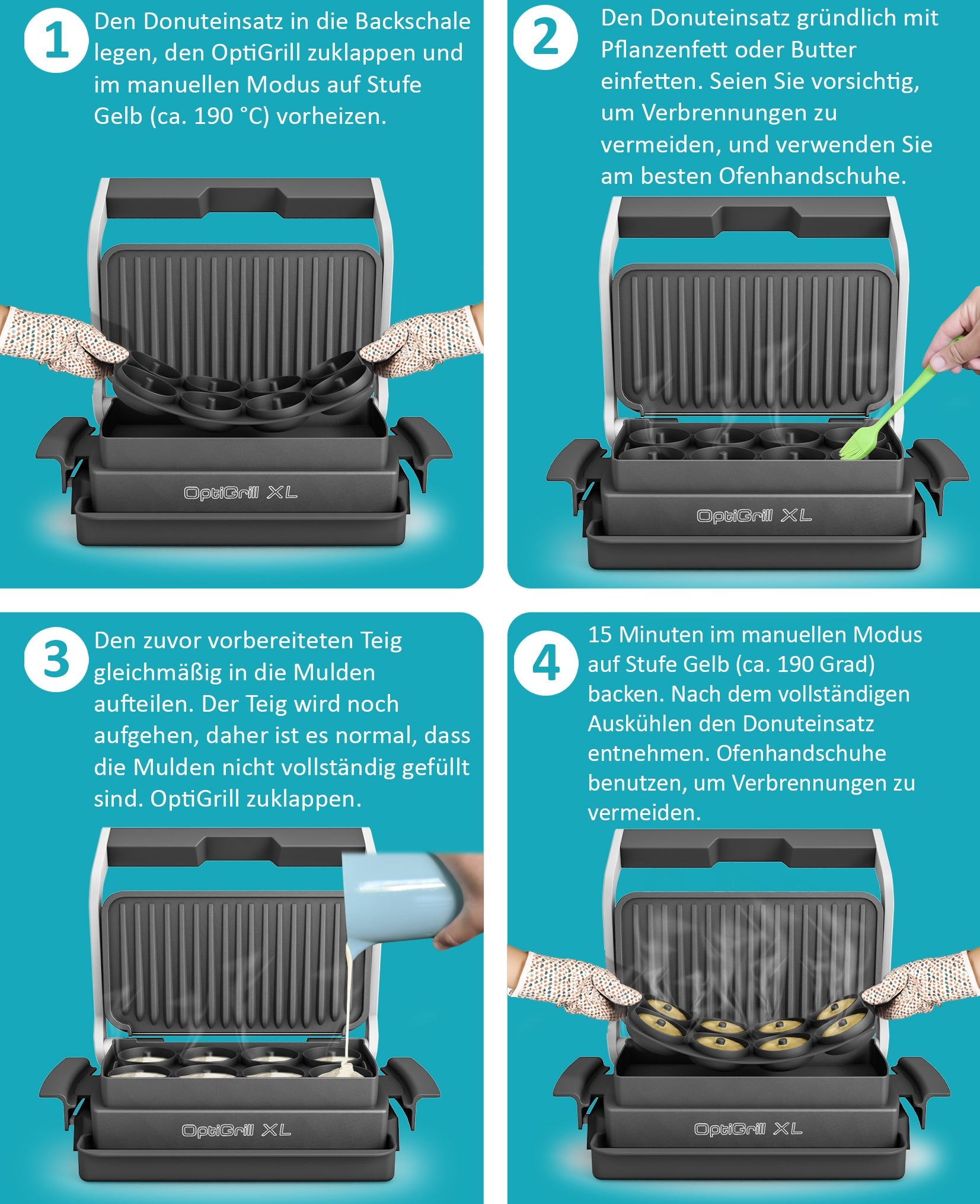 1

Den Donuteinsatz in die Backschale legen, den OptiGrill zuklappen und im manuellen Modus auf Stufe Gelb (ca. 190 °C) vorheizen.

OptiGrill XL

2

Den Donuteinsatz gründlich mit Pflanzenfett oder Butter einfetten. Seien Sie vorsichtig, um Verbrennungen zu vermeiden, und verwenden Sie am besten Ofenhandschuhe.

OptiGrill XL

3

Den zuvor vorbereiteten Teig gleichmäßig in die Mulden aufteilen. Der Teig wird noch aufgehen, daher ist es normal, dass die Mulden nicht vollständig gefüllt sind. OptiGrill zuklappen.

OptiGrill XL

4

15 Minuten im manuellen Modus auf Stufe Gelb (ca. 190 Grad) backen. Nach dem vollständigen Auskühlen den Donuteinsatz entnehmen. Ofenhandschuhe benutzen, um Verbrennungen zu vermeiden.

OptiGrill XL