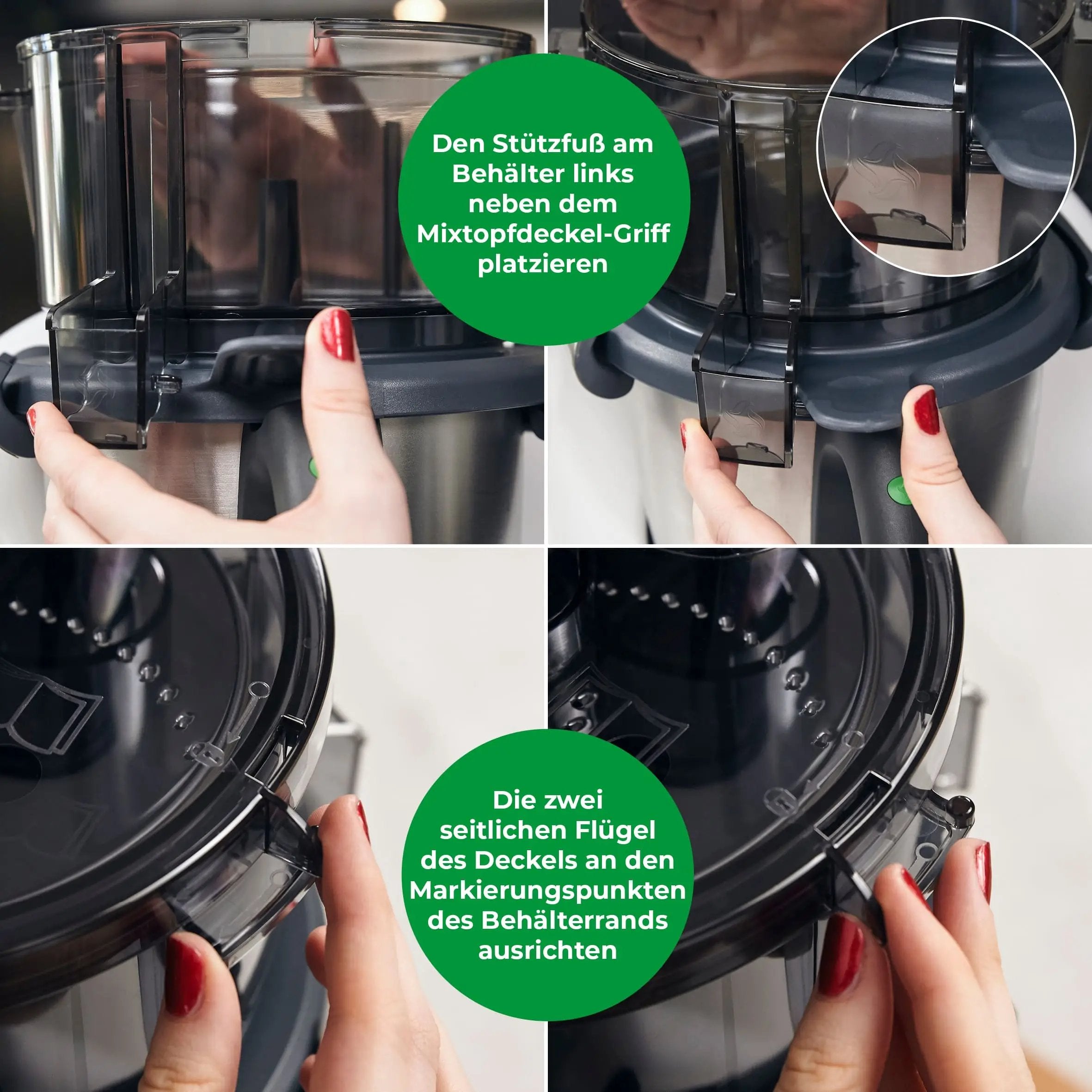 Den Stützfuß am Behälter links neben dem Mixtopfdeckel-Griff platzieren

Die zwei seitlichen Flügel des Deckels an den Markierungspunkten des Behälterrands ausrichten