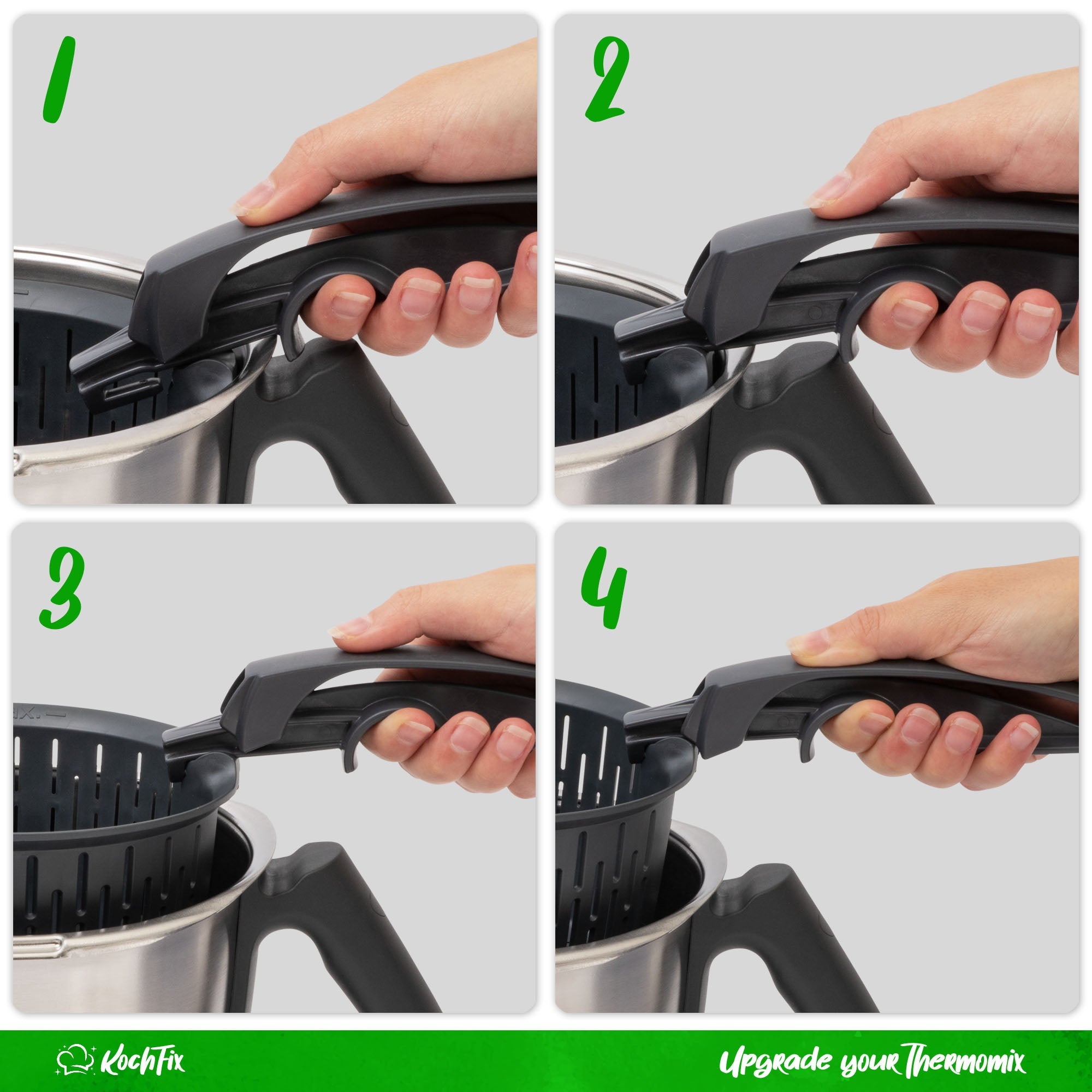 1

2

3

4

KochFix

Upgrade your Thermomix